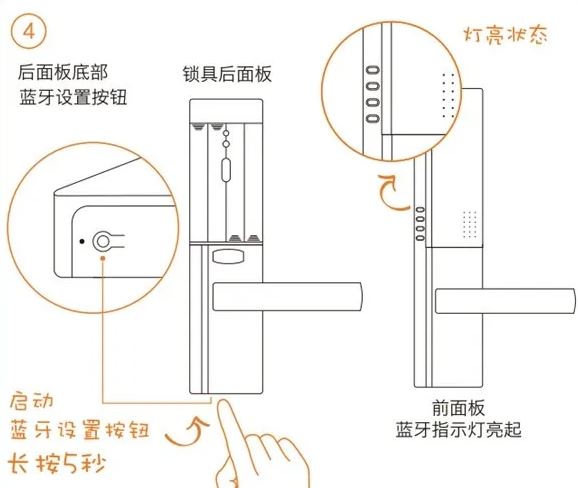 4

后面板底部
蓝牙设置按钮

锁具后面板

灯亮状态

启动
蓝牙设置按钮
长按5秒

前面板
蓝牙指示灯亮起